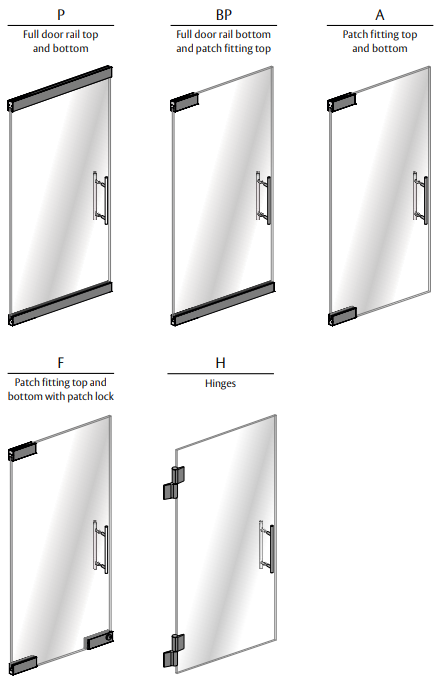 P
Full door rail top and bottom

BP
Full door rail bottom and patch fitting top

A
Patch fitting top and bottom

F
Patch fitting top and bottom with patch lock

H
Hinges